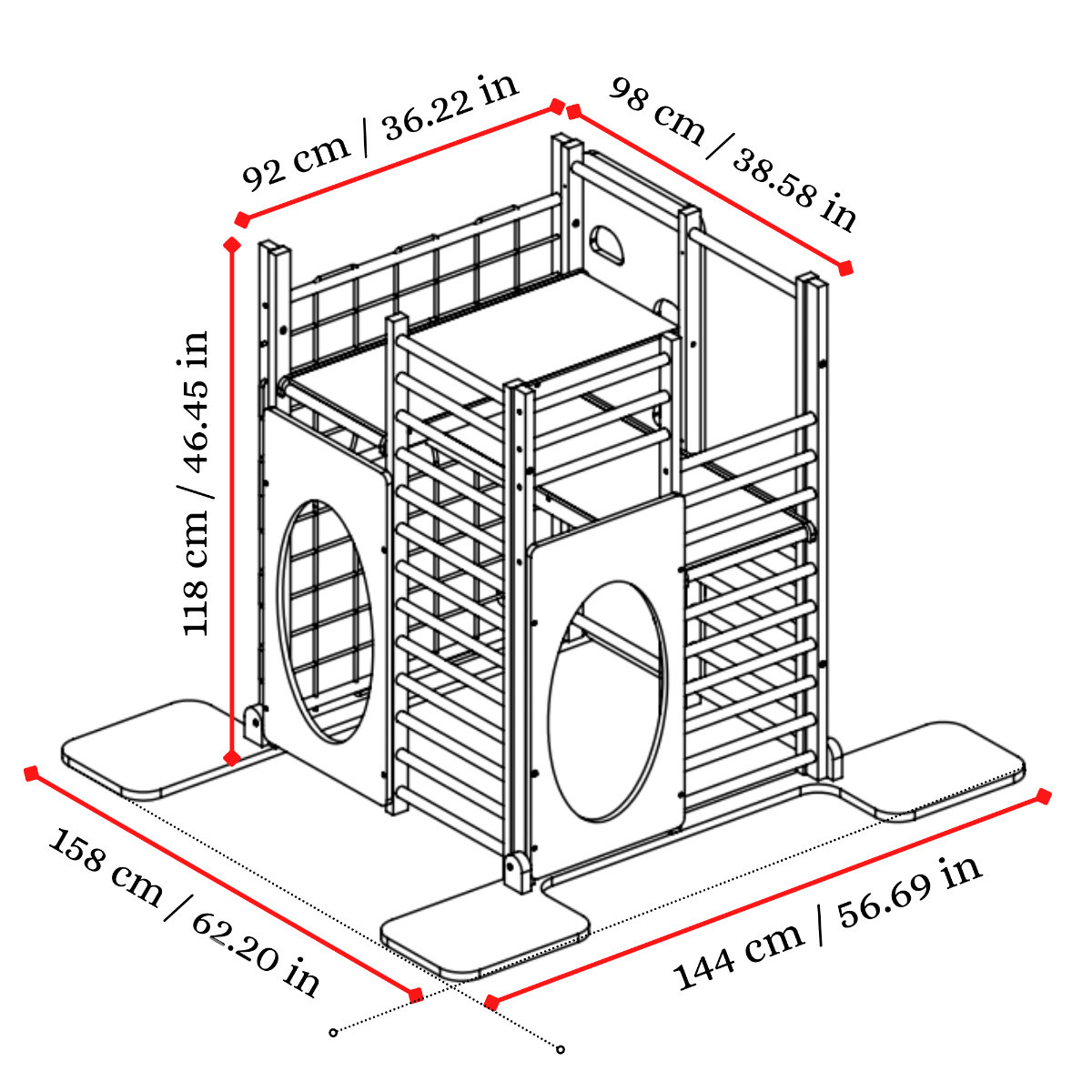 92 cm / 36.22 in

98 cm / 38.58 in

118 cm / 46.45 in

158 cm / 62.20 in

144 cm / 56.69 in